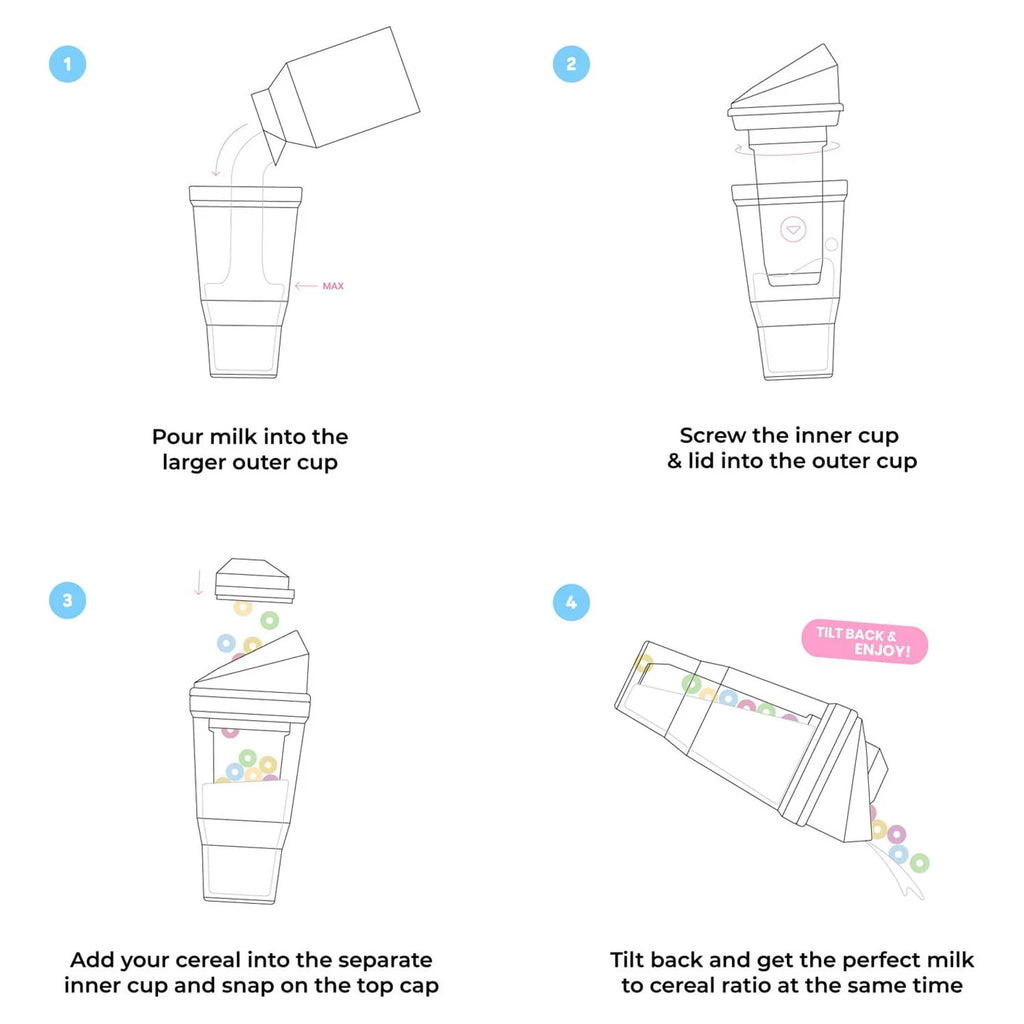 1

MAX

Pour milk into the larger outer cup

2

Screw the inner cup & lid into the outer cup

3

Add your cereal into the separate inner cup and snap on the top cap

4

TILT BACK & ENJOY!

Tilt back and get the perfect milk to cereal ratio at the same time